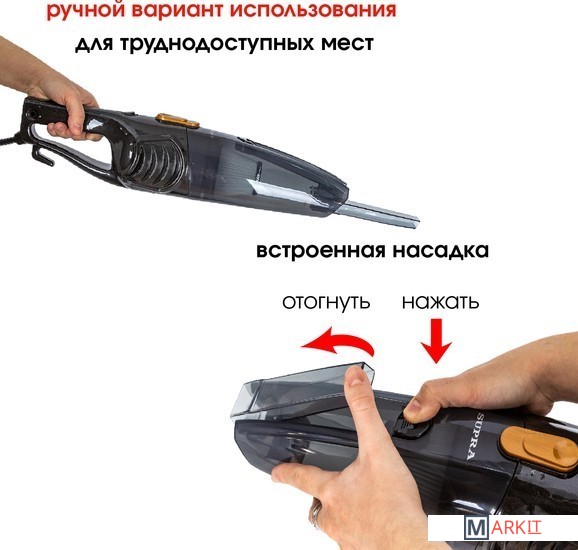 ручной вариант использования

для труднодоступных мест

встроенная насадка

отогнуть

нажать

SUPRA

MARKIT